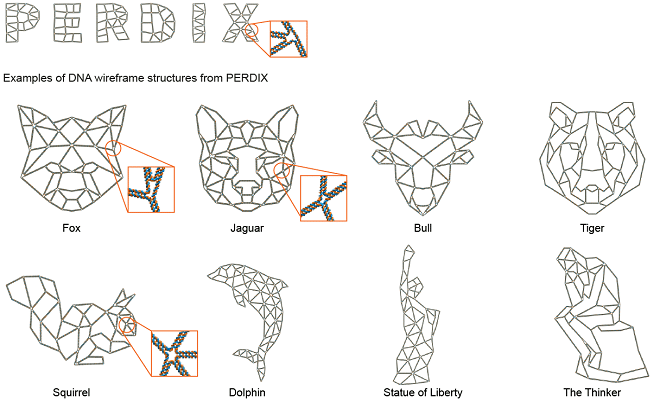 PERDIX

Examples of DNA wireframe structures from PERDIX

Fox

Jaguar

Bull

Tiger

Squirrel

Dolphin

Statue of Liberty

The Thinker