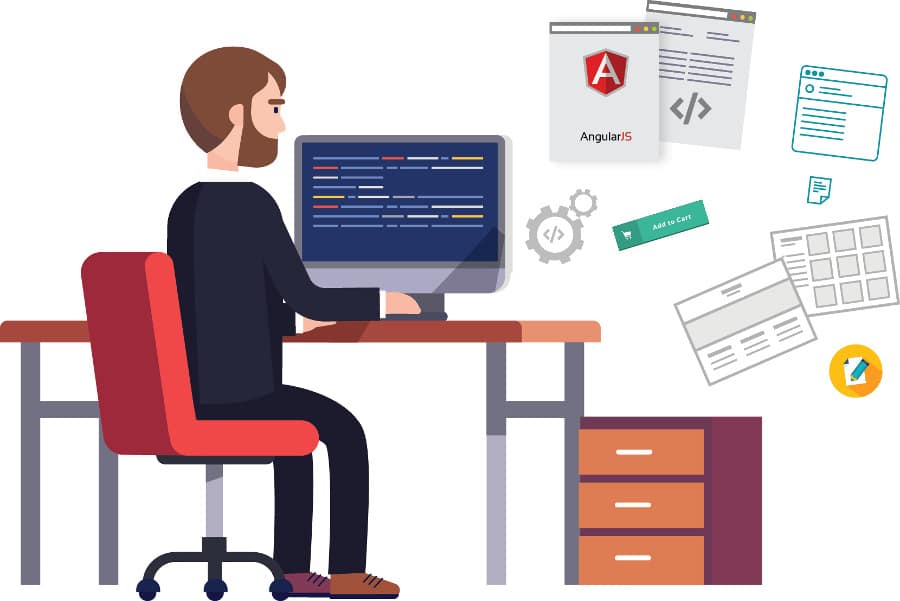 A

AngularJS

</>

</>

Add to Cart