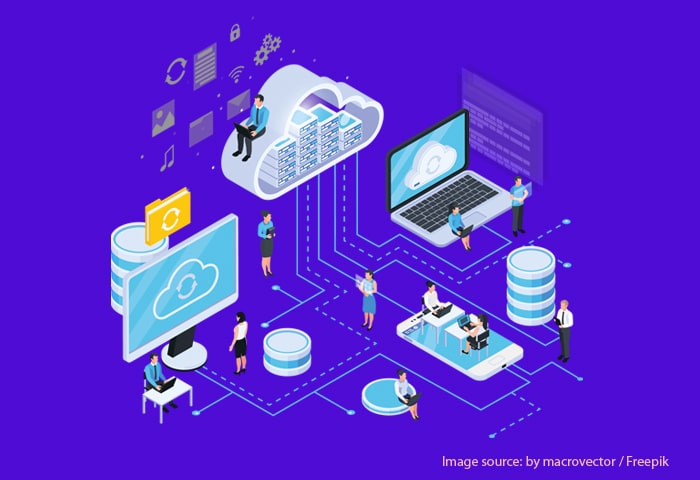 Image source: by macrovector / Freepik