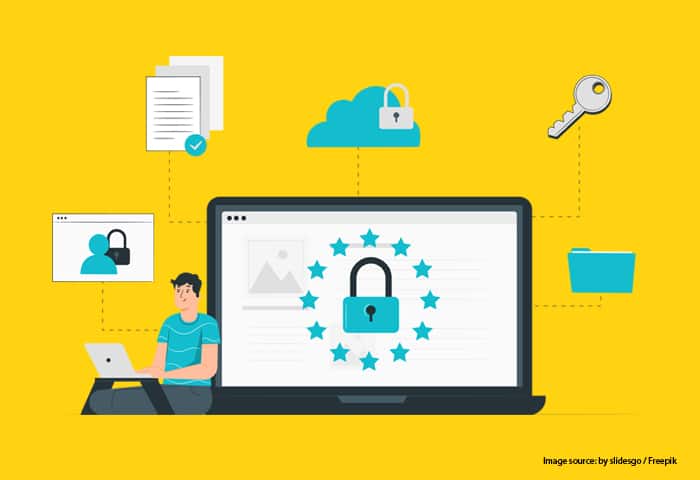 Image source: by slidesgo / Freepik