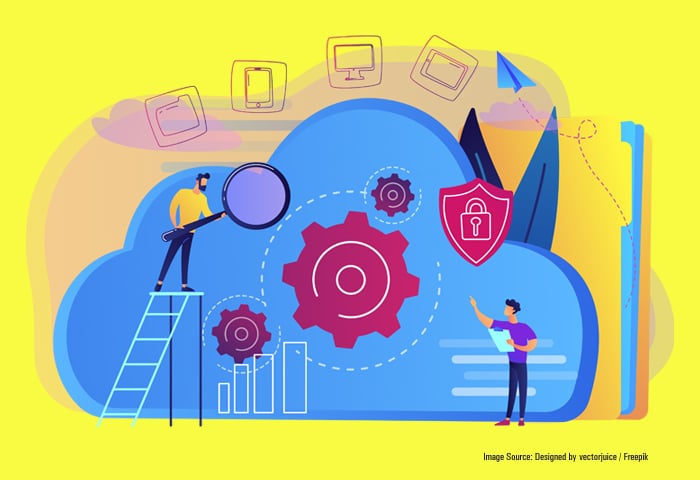 Image Source: Designed by vectorjuice / Freepik