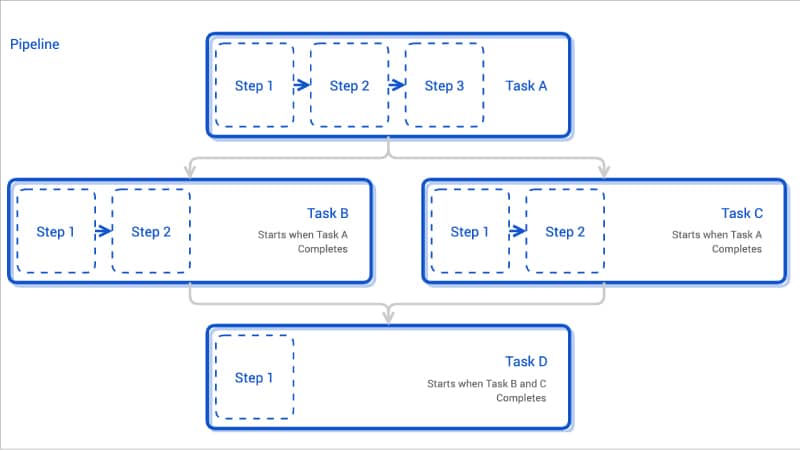 Pipeline

Step 1
Step 2
Step 3
Task A

Step 1
Step 2
Task B
Starts when Task A Completes

Step 1
Step 2
Task C
Starts when Task A Completes

Step 1
Task D
Starts when Task B and C Completes