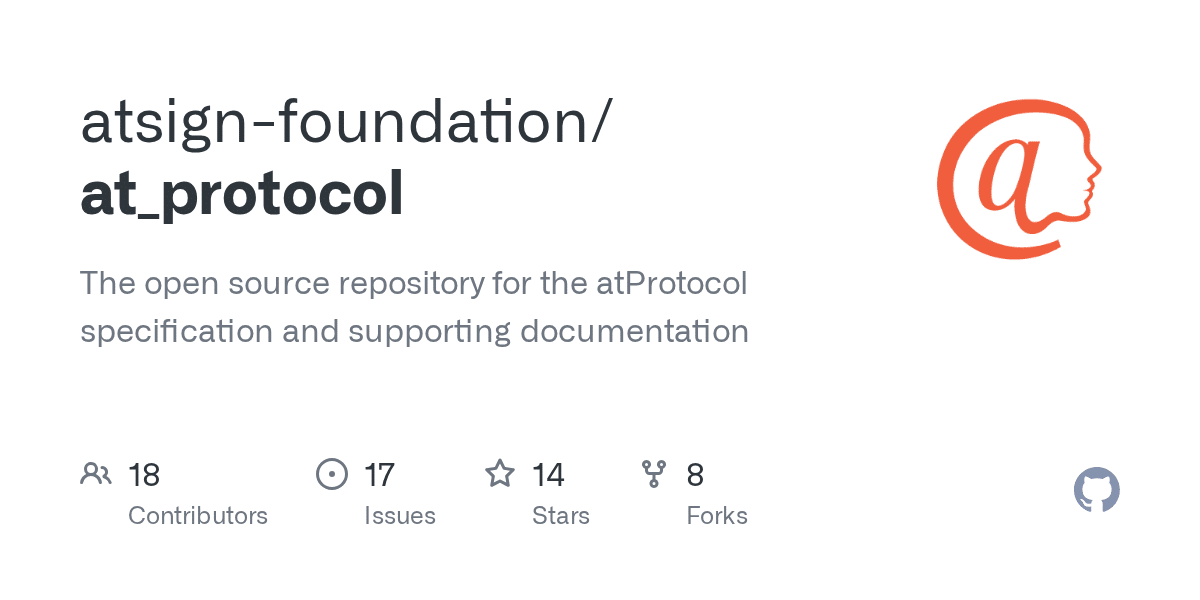 atsign-foundation/
at_protocol

The open source repository for the atProtocol specification and supporting documentation

18
Contributors

17
Issues

14
Stars

8
Forks